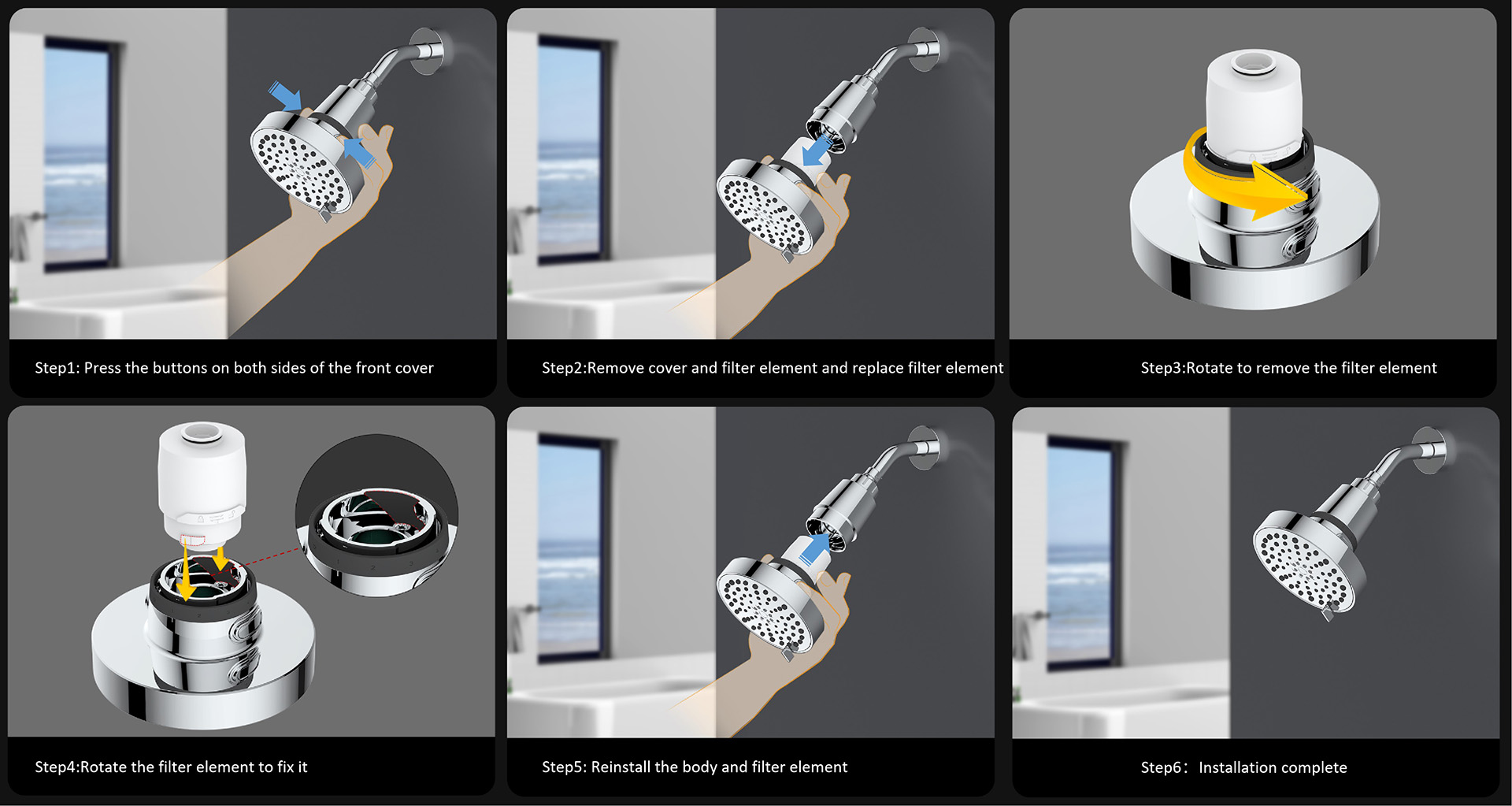 Step1: Press the buttons on both sides of the front cover

Step2:Remove cover and filter element and replace filter element

Step3:Rotate to remove the filter element

Step4:Rotate the filter element to fix it

Step5: Reinstall the body and filter element

Step6： Installation complete